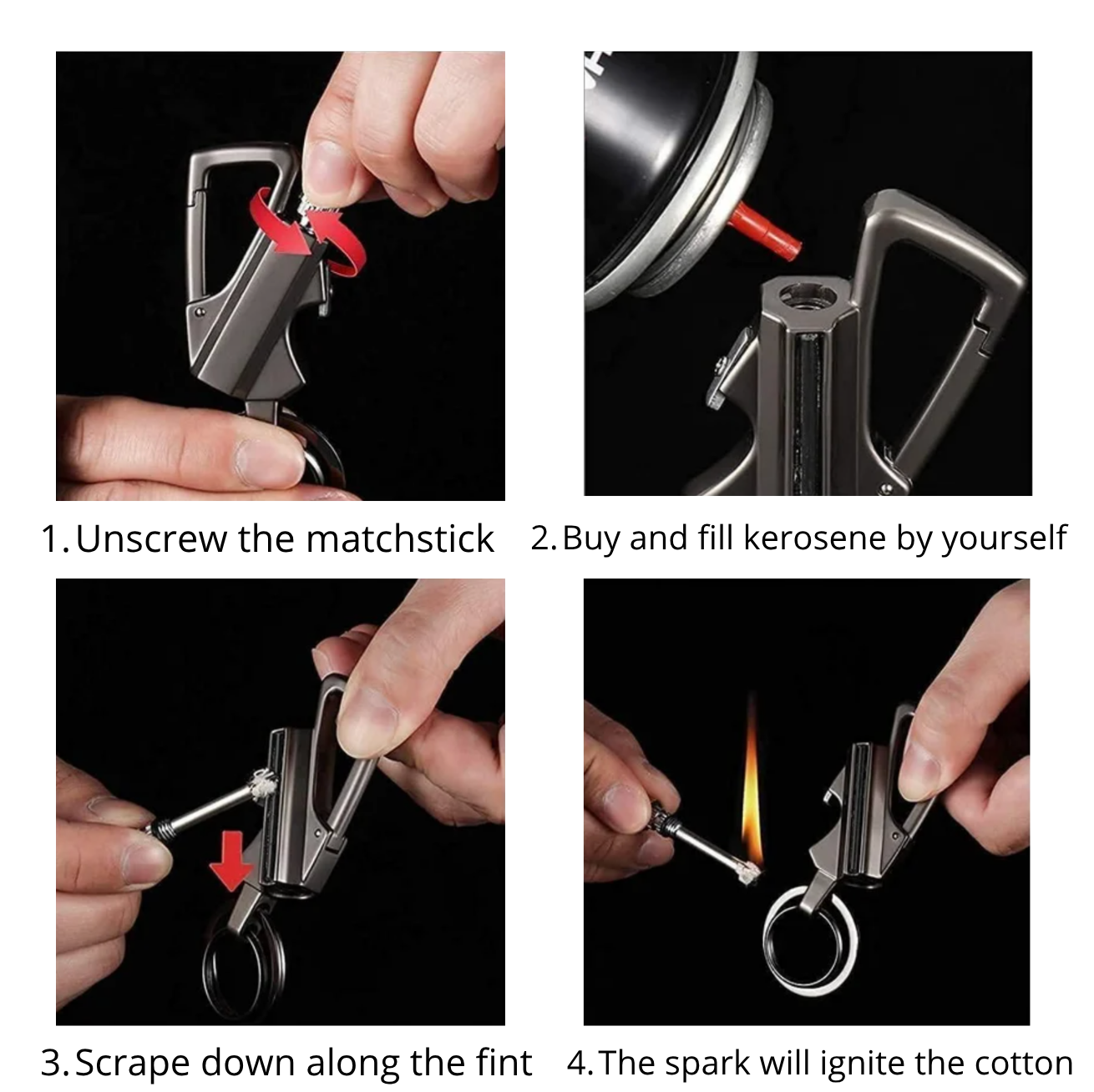 1. Unscrew the matchstick

2. Buy and fill kerosene by yourself

3. Scrape down along the fint

4. The spark will ignite the cotton